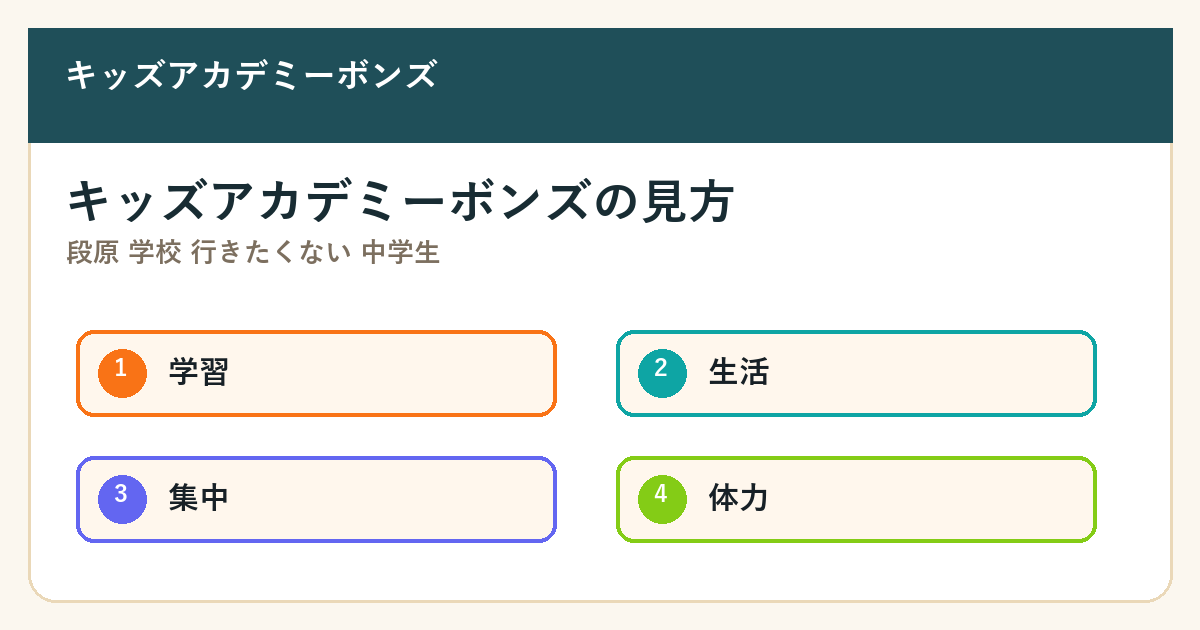 キッズアカデミーボンズ

キッズアカデミーボンズの見方
段原 学校 行きたくない 中学生

1 学習

2 生活

3 集中

4 体力